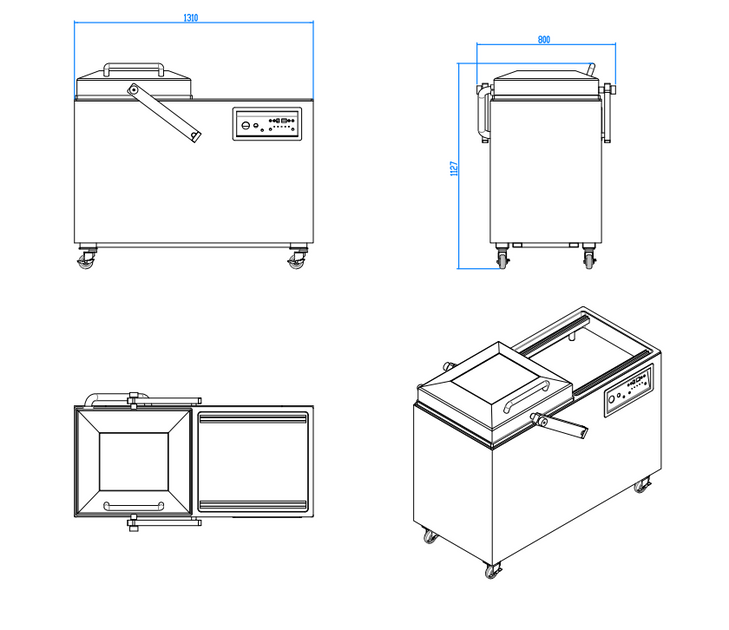 1310

800

1127